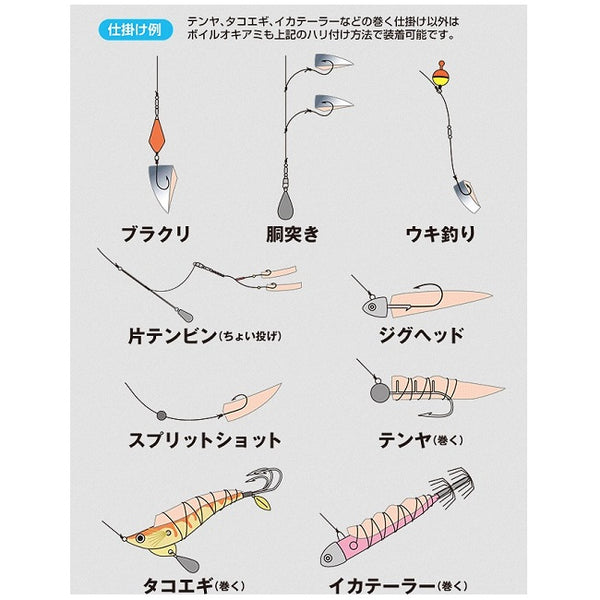 仕掛け例

テンヤ、タコエギ、イカテーラーなどの巻く仕掛け以外はボイルオキアミも上記のハリ付け方法で装着可能です。

ブラクリ

胴突き

ウキ釣り

片テンビン(ちょい投げ)

ジグヘッド

スプリットショット

テンヤ(巻く)

タコエギ(巻く)

イカテーラー(巻く)