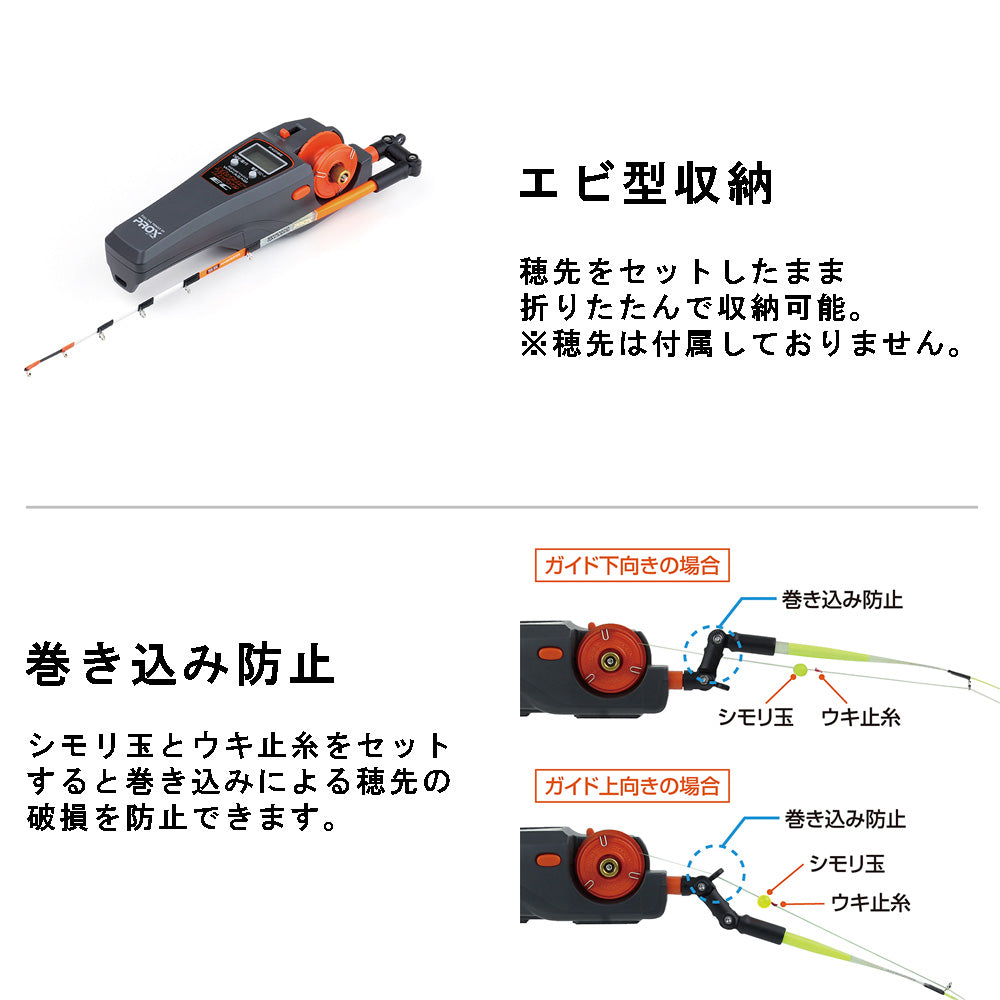 PROX

エビ型収納

穂先をセットしたまま
折りたたんで収納可能。
※穂先は付属しておりません。

巻き込み防止

シモリ玉とウキ止糸をセットすると巻き込みによる穂先の破損を防止できます。

ガイド下向きの場合

巻き込み防止

シモリ玉

ウキ止糸

ガイド上向きの場合

巻き込み防止

シモリ玉

ウキ止糸